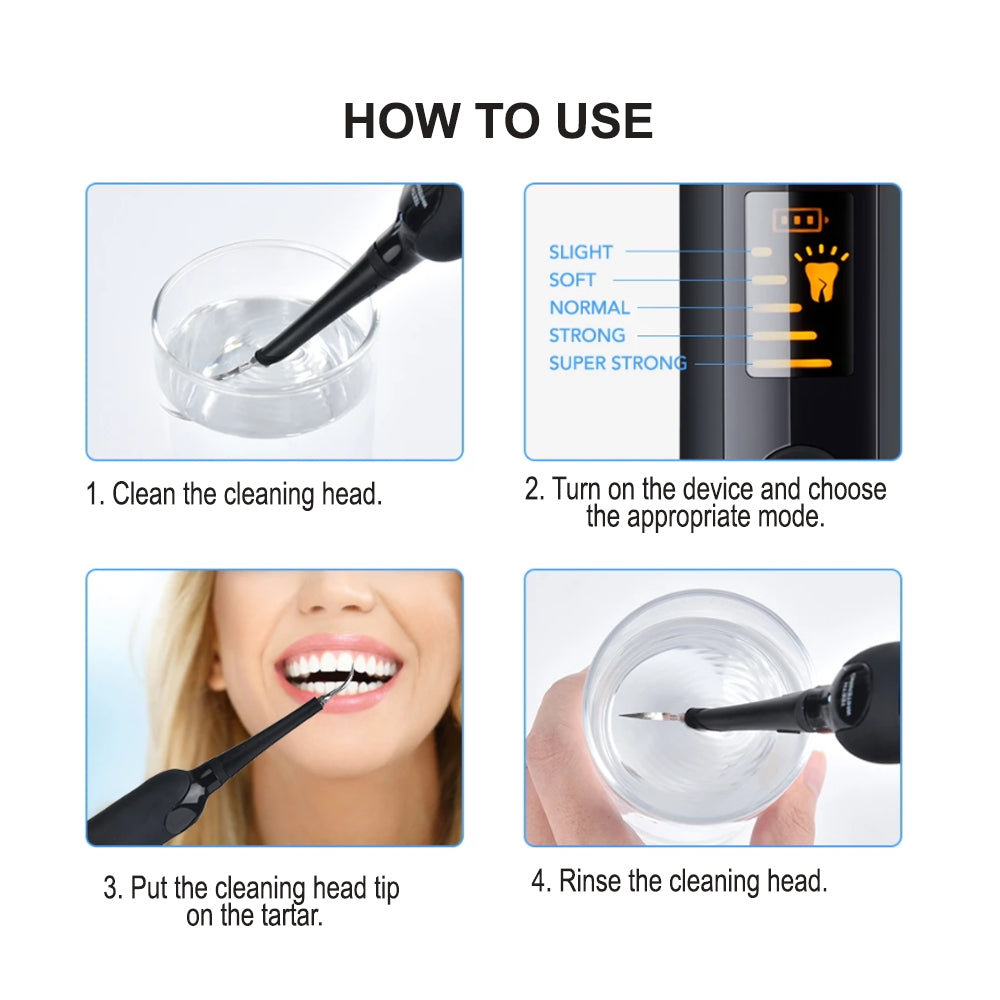 HOW TO USE

1. Clean the cleaning head.

SLIGHT
SOFT
NORMAL
STRONG
SUPER STRONG

2. Turn on the device and choose the appropriate mode.

3. Put the cleaning head tip on the tartar.

4. Rinse the cleaning head.