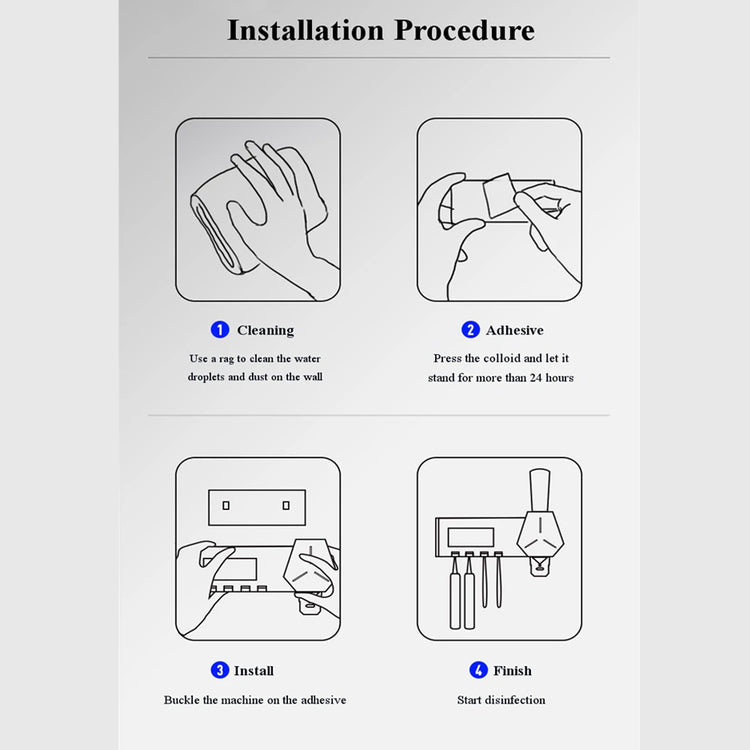 Installation Procedure

1 Cleaning

Use a rag to clean the water droplets and dust on the wall

2 Adhesive

Press the colloid and let it stand for more than 24 hours

3 Install

Buckle the machine on the adhesive

4 Finish

Start disinfection